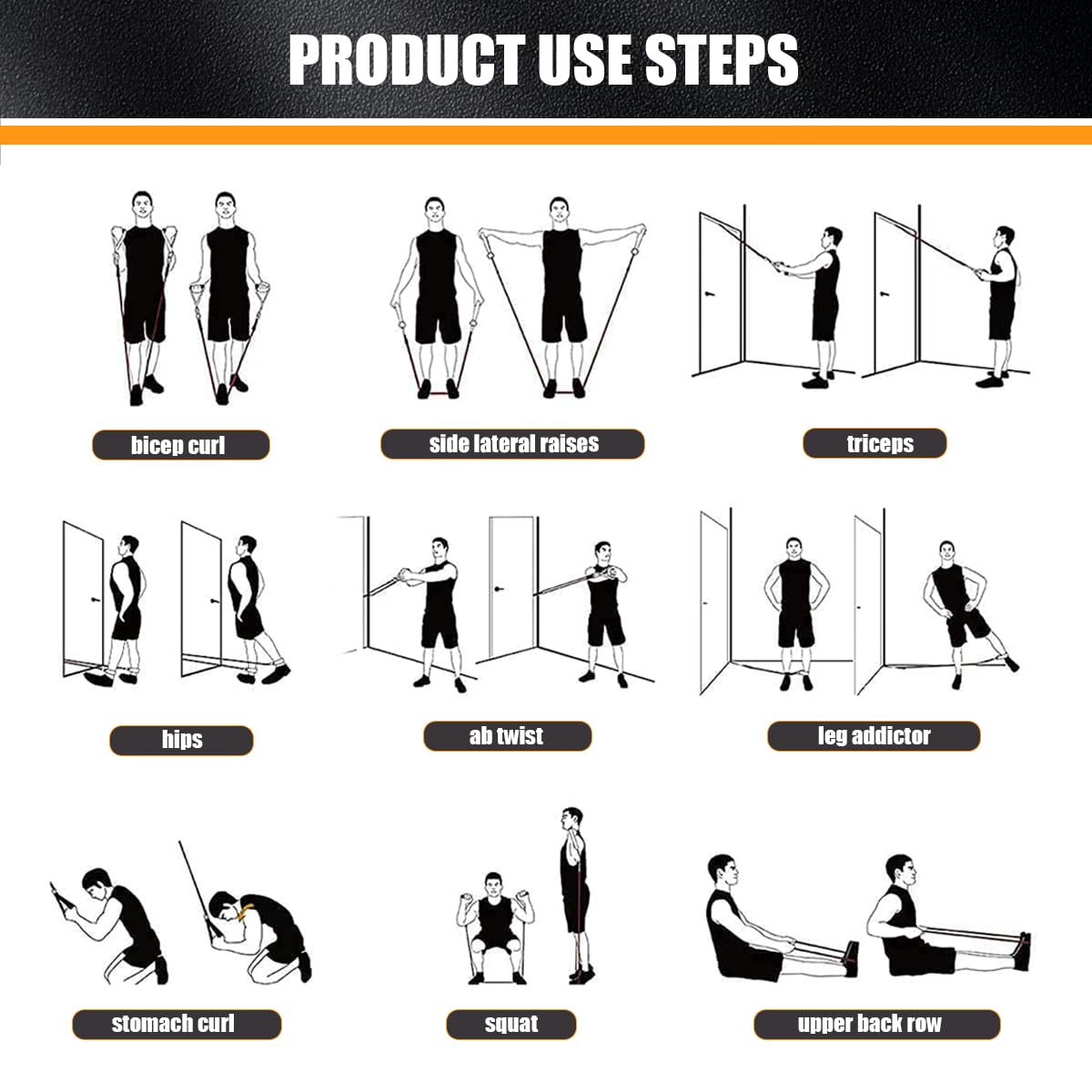 PRODUCT USE STEPS

bicep curl

side lateral raises

triceps

hips

ab twist

leg addictor

stomach curl

squat

upper back row