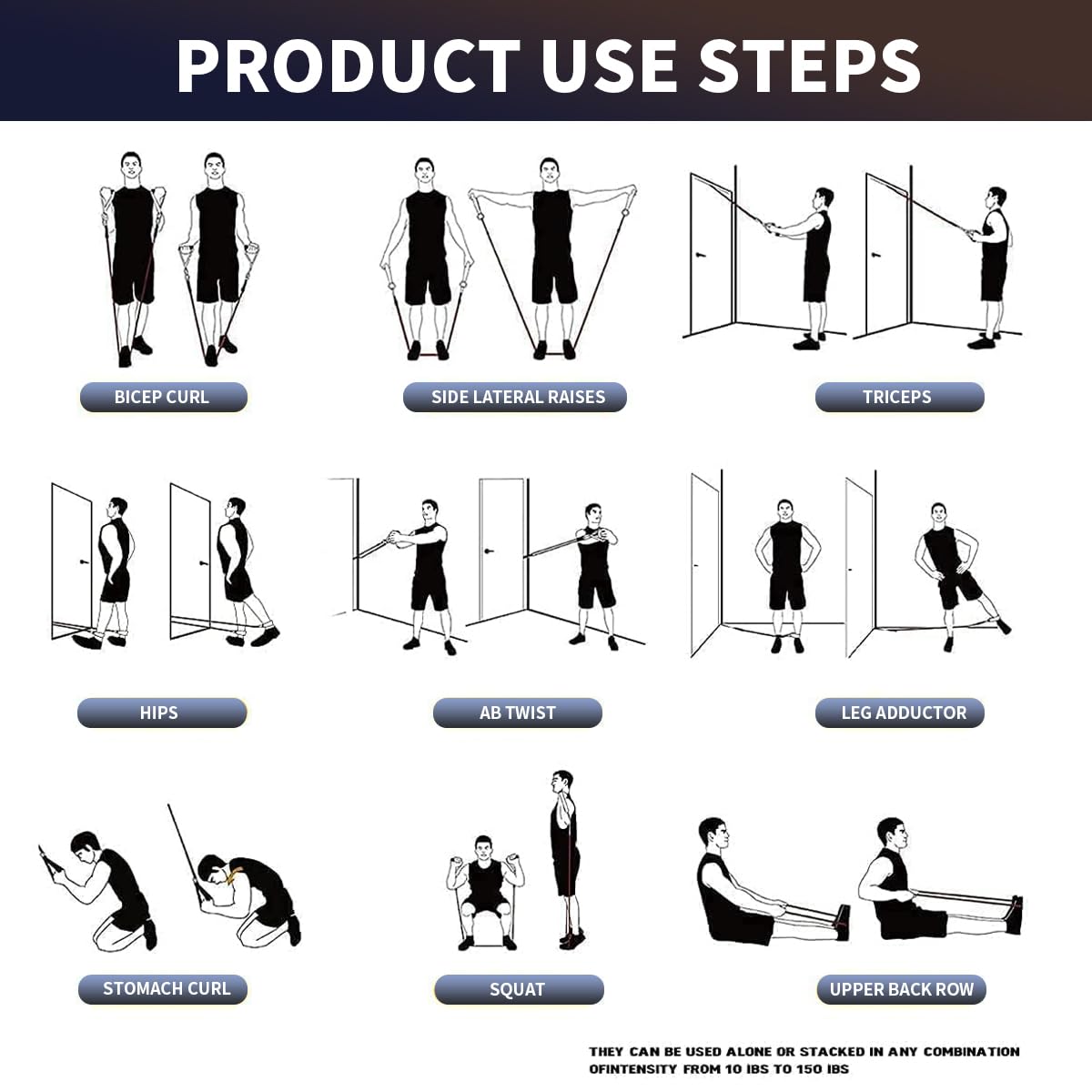 PRODUCT USE STEPS

BICEP CURL

SIDE LATERAL RAISES

TRICEPS

HIPS

AB TWIST

LEG ADDUCTOR

STOMACH CURL

SQUAT

UPPER BACK ROW

THEY CAN BE USED ALONE OR STACKED IN ANY COMBINATION OFINTENSITY FROM 10 IBS TO 150 IBS