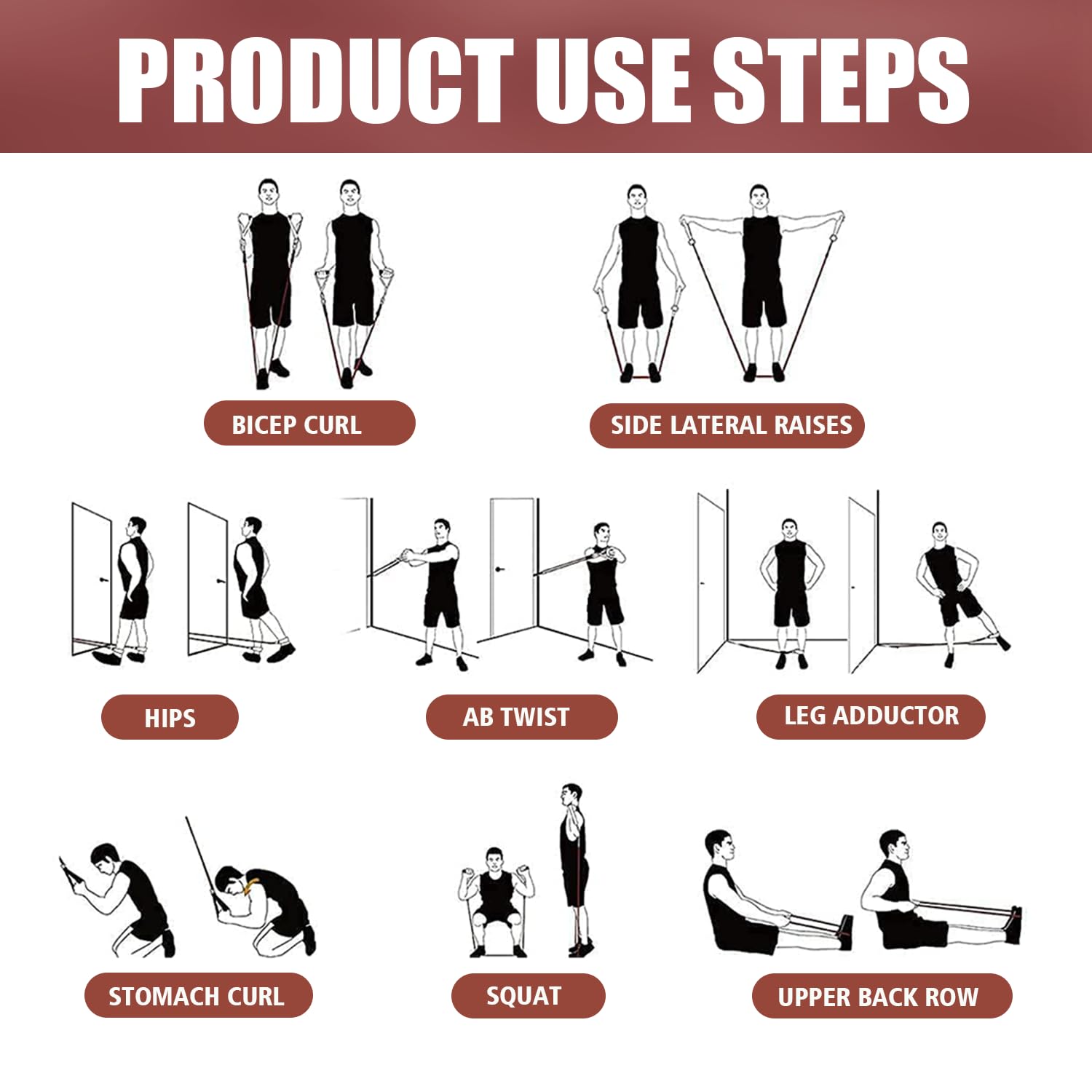 PRODUCT USE STEPS

BICEP CURL

SIDE LATERAL RAISES

HIPS

AB TWIST

LEG ADDUCTOR

STOMACH CURL

SQUAT

UPPER BACK ROW