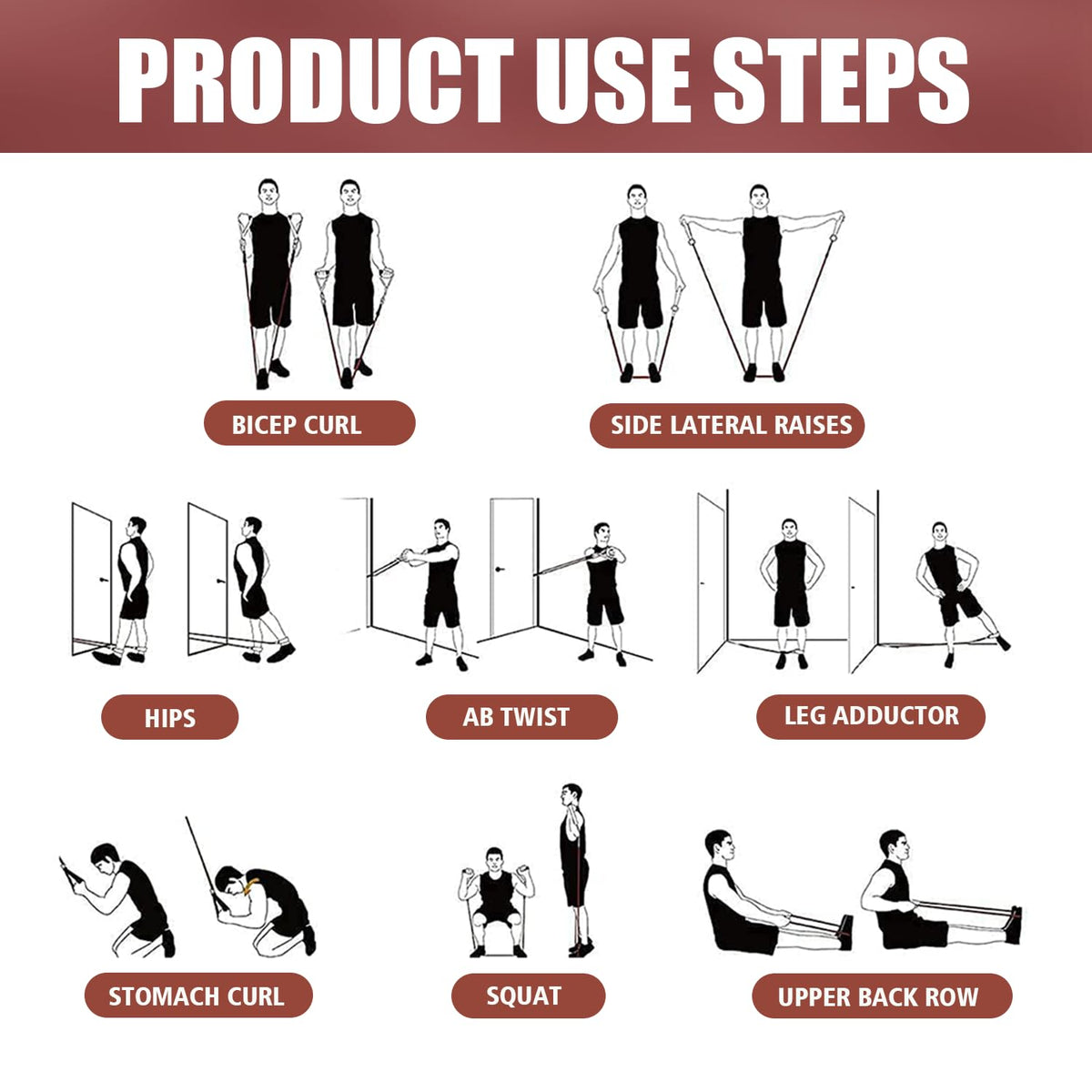 PRODUCT USE STEPS

BICEP CURL

SIDE LATERAL RAISES

HIPS

AB TWIST

LEG ADDUCTOR

STOMACH CURL

SQUAT

UPPER BACK ROW