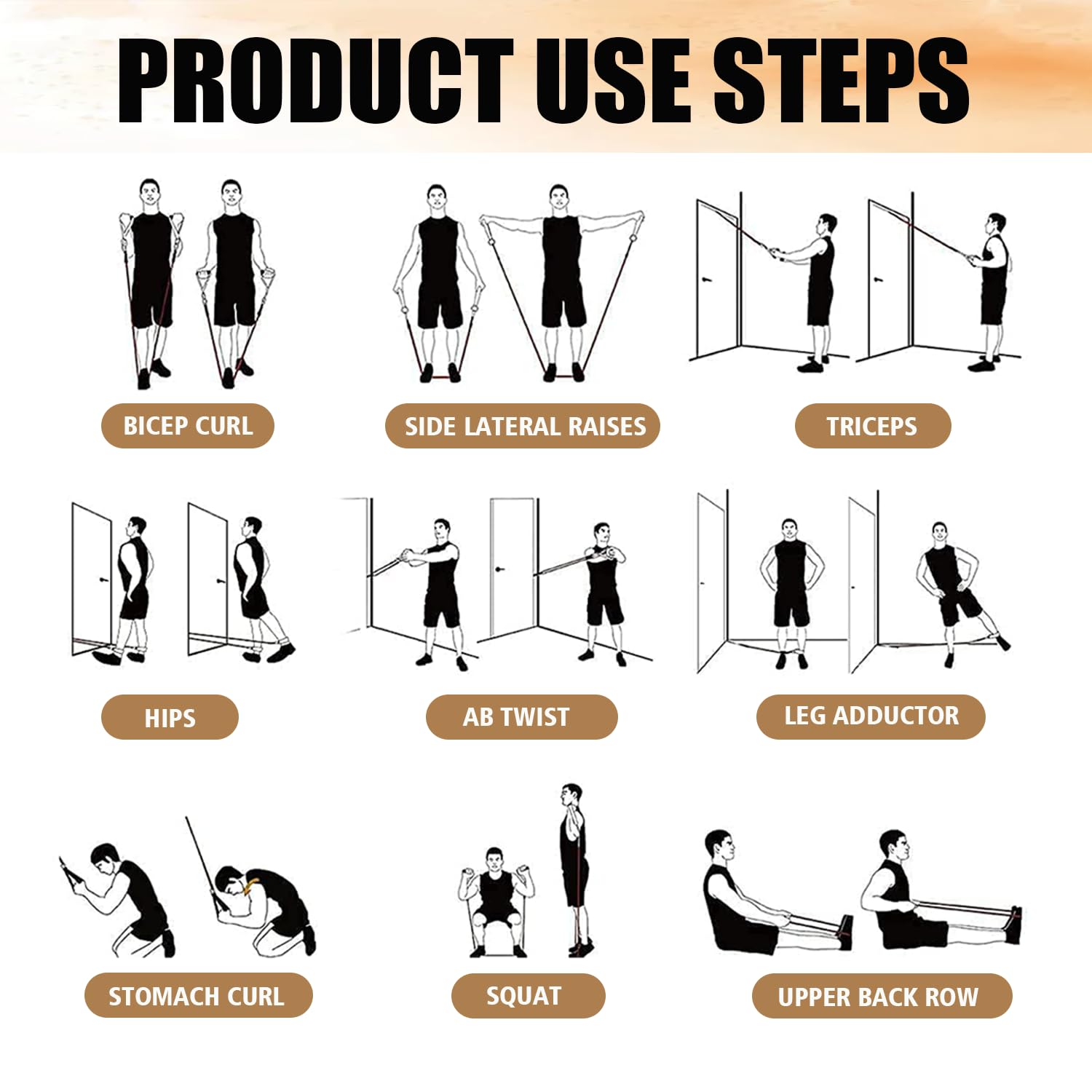 PRODUCT USE STEPS

BICEP CURL

SIDE LATERAL RAISES

TRICEPS

HIPS

AB TWIST

LEG ADDUCTOR

STOMACH CURL

SQUAT

UPPER BACK ROW