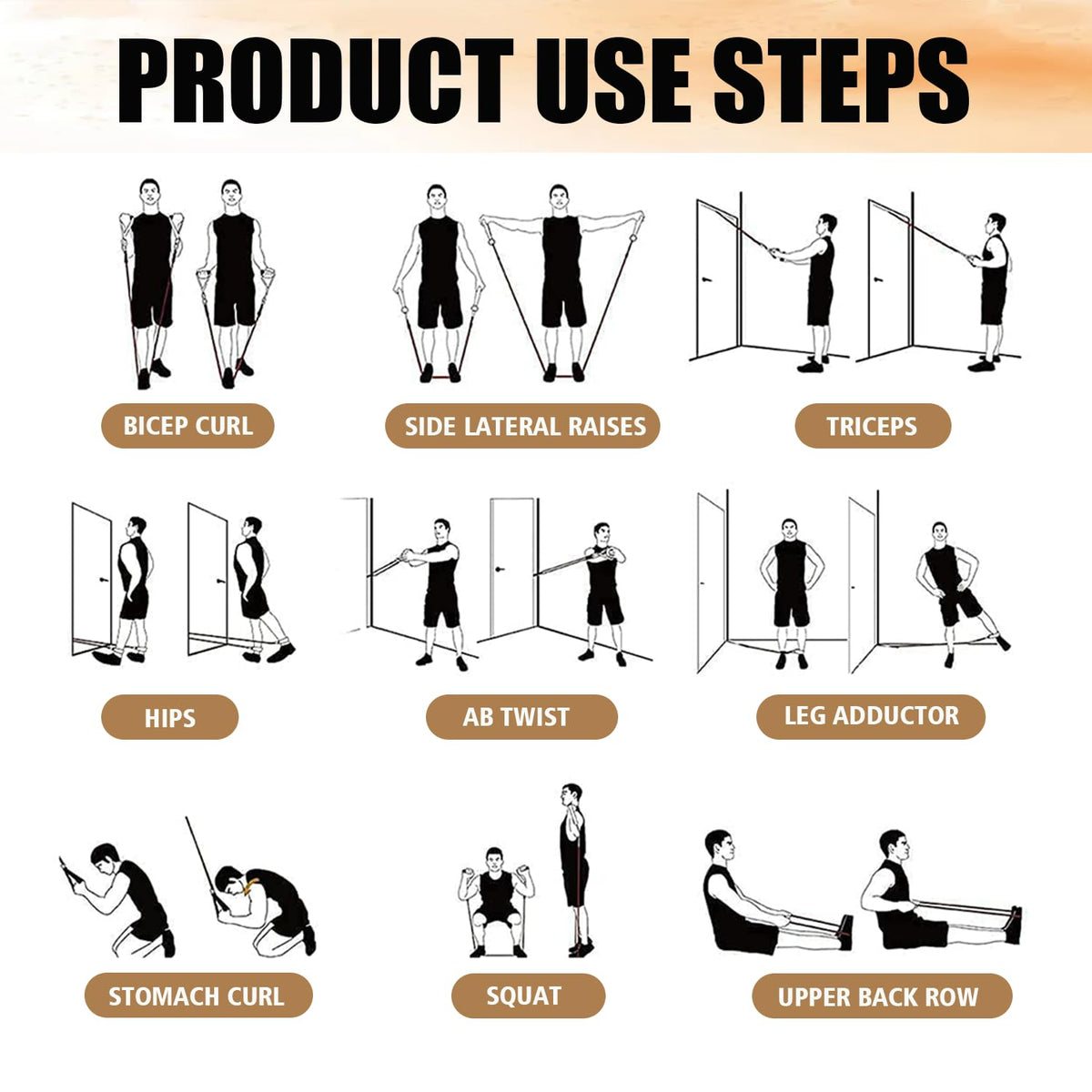 PRODUCT USE STEPS

BICEP CURL

SIDE LATERAL RAISES

TRICEPS

HIPS

AB TWIST

LEG ADDUCTOR

STOMACH CURL

SQUAT

UPPER BACK ROW