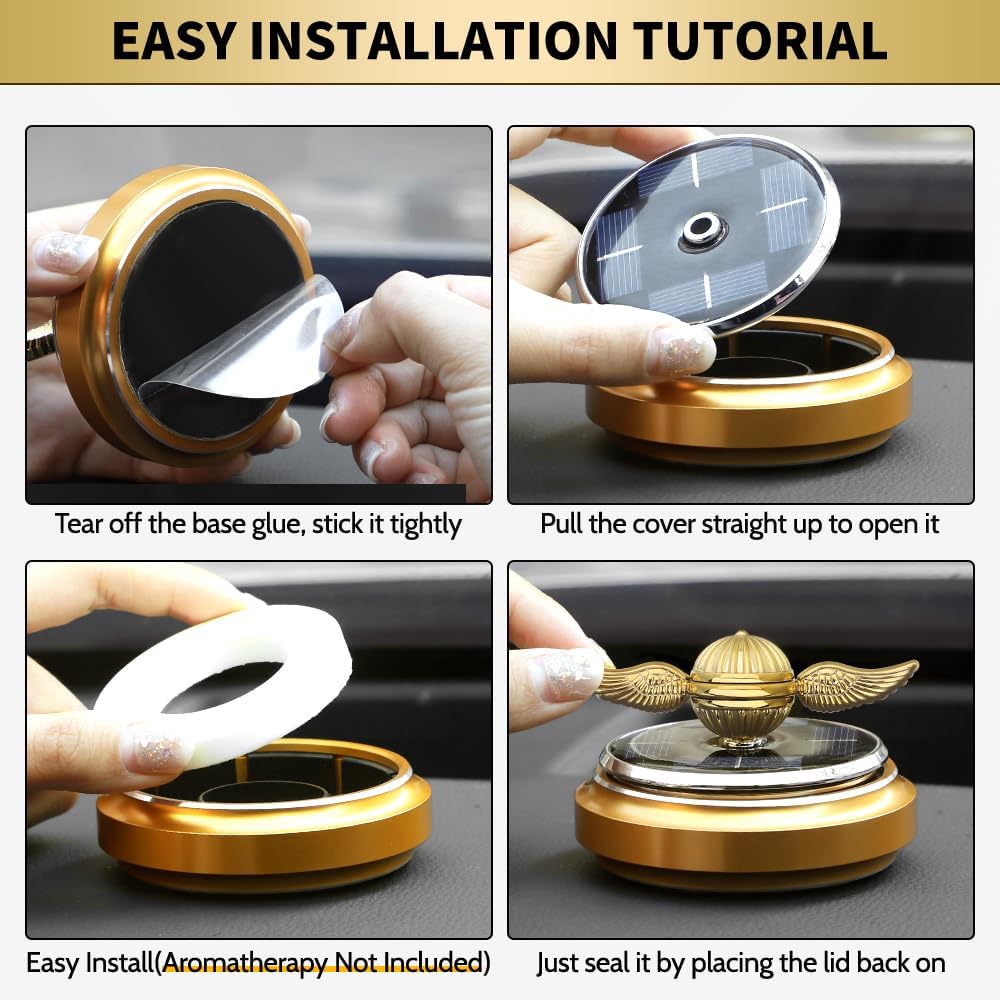 EASY INSTALLATION TUTORIAL

Tear off the base glue, stick it tightly

Pull the cover straight up to open it

Easy Install(Aromatherapy Not Included)

Just seal it by placing the lid back on