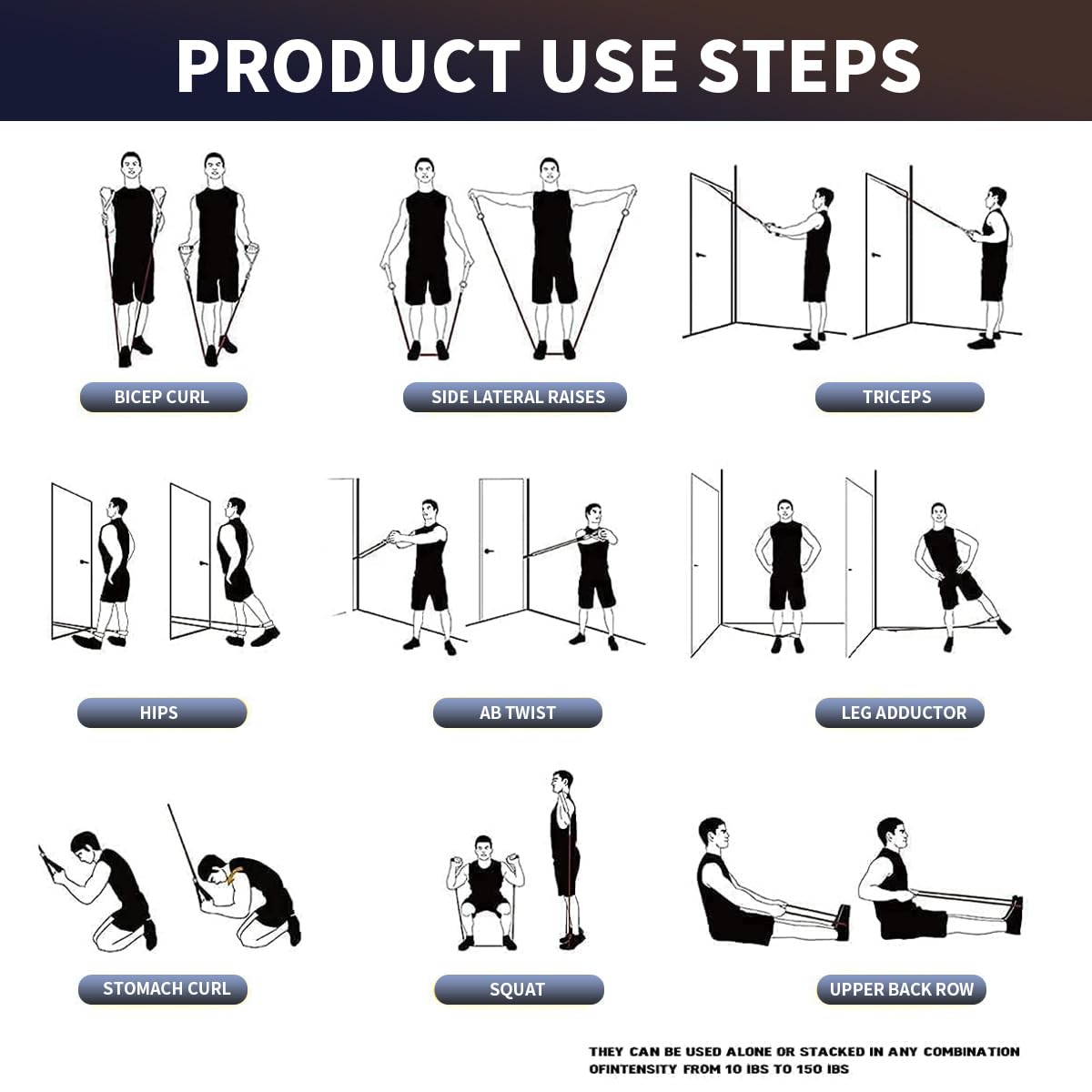 PRODUCT USE STEPS

BICEP CURL

SIDE LATERAL RAISES

TRICEPS

HIPS

AB TWIST

LEG ADDUCTOR

STOMACH CURL

SQUAT

UPPER BACK ROW

THEY CAN BE USED ALONE OR STACKED IN ANY COMBINATION OFINTENSITY FROM 10 IBS TO 150 IBS