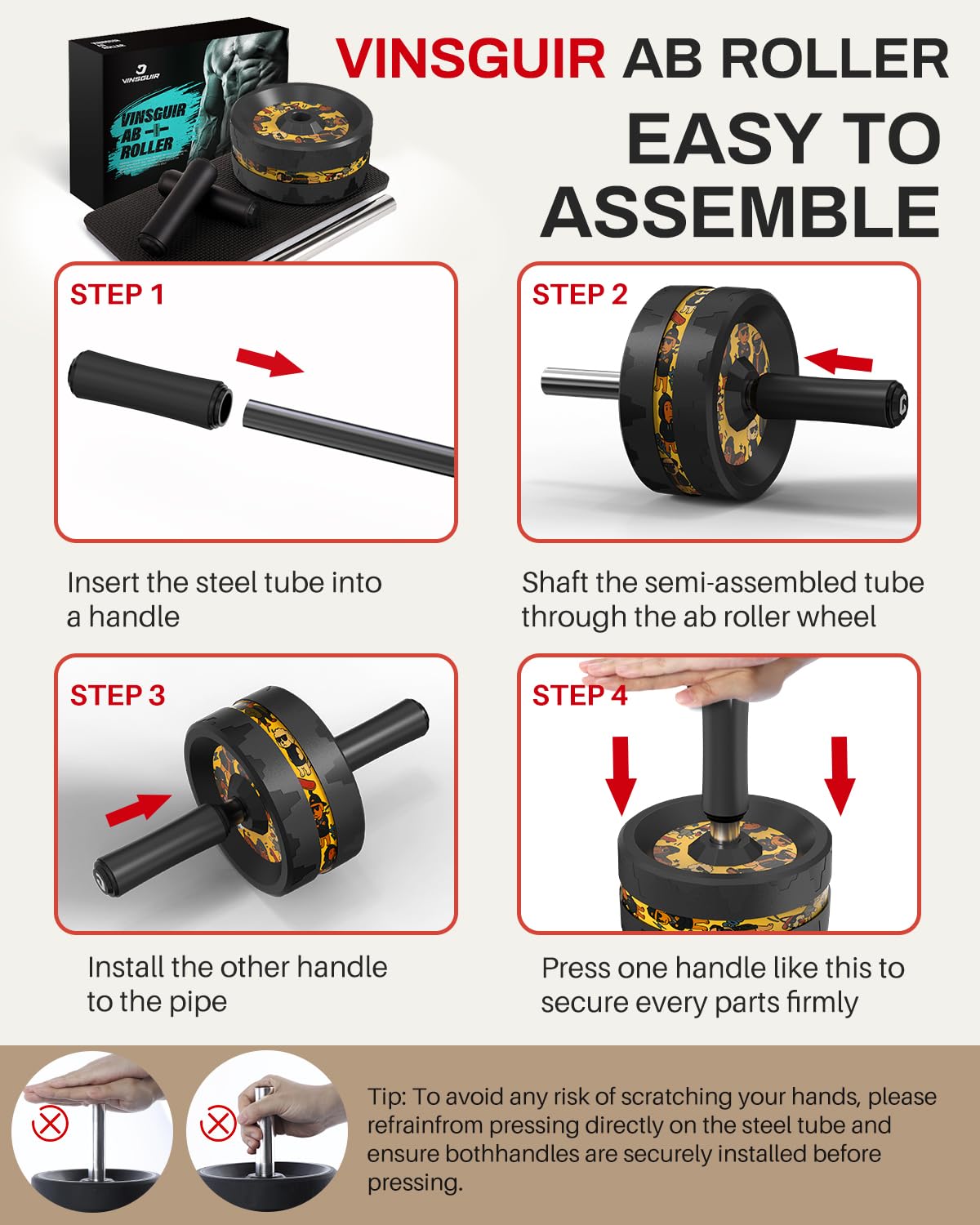 VINSGUIR

VINSGUIR AB ROLLER

VINSGUIR AB ROLLER
EASY TO ASSEMBLE

STEP 1

Insert the steel tube into a handle

STEP 2

Shaft the semi-assembled tube through the ab roller wheel

STEP 3

Install the other handle to the pipe

STEP 4

Press one handle like this to secure every parts firmly

Tip: To avoid any risk of scratching your hands, please refrainfrom pressing directly on the steel tube and ensure bothhandles are securely installed before pressing.