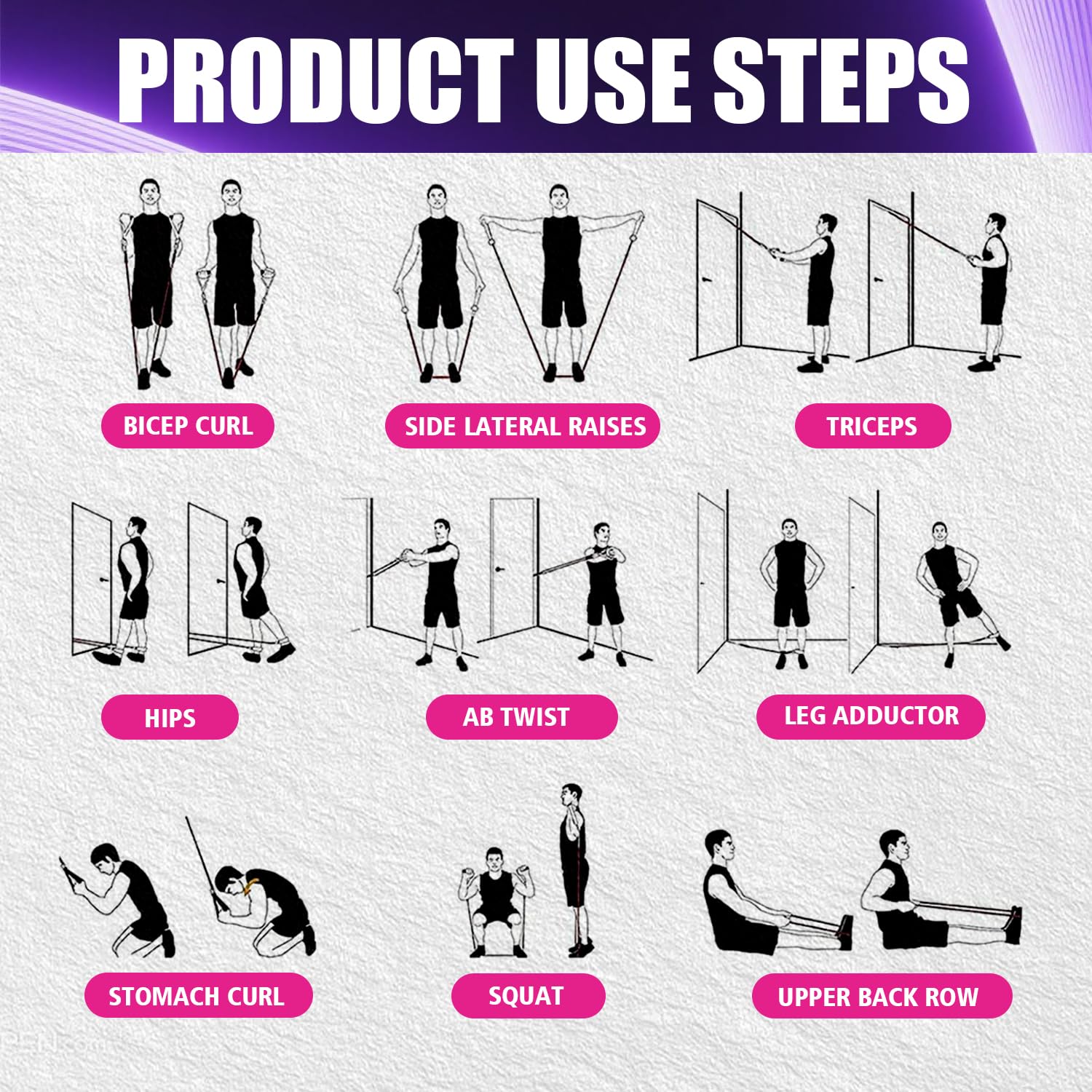 PRODUCT USE STEPS

BICEP CURL

SIDE LATERAL RAISES

TRICEPS

HIPS

AB TWIST

LEG ADDUCTOR

STOMACH CURL

SQUAT

UPPER BACK ROW