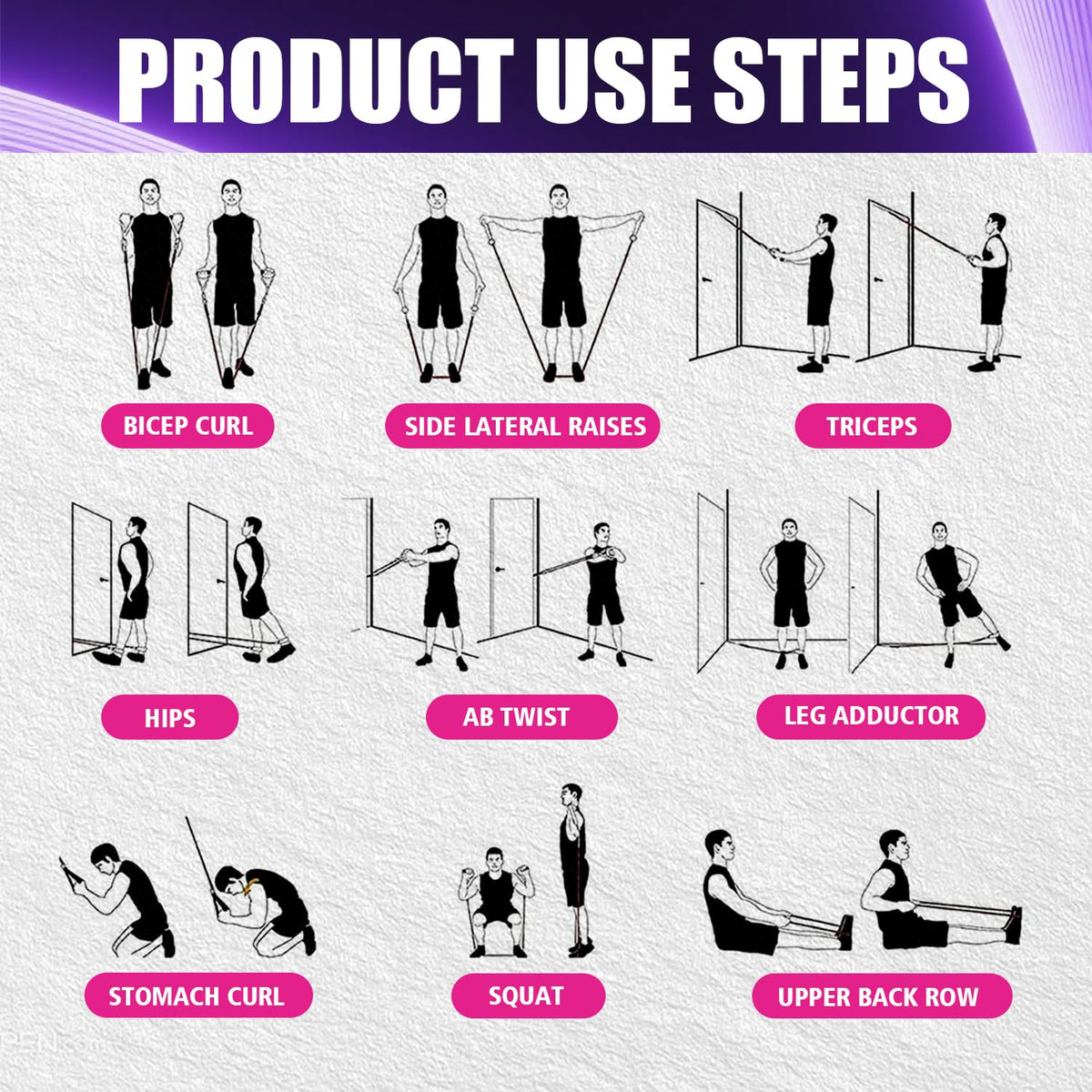 PRODUCT USE STEPS

BICEP CURL

SIDE LATERAL RAISES

TRICEPS

HIPS

AB TWIST

LEG ADDUCTOR

STOMACH CURL

SQUAT

UPPER BACK ROW