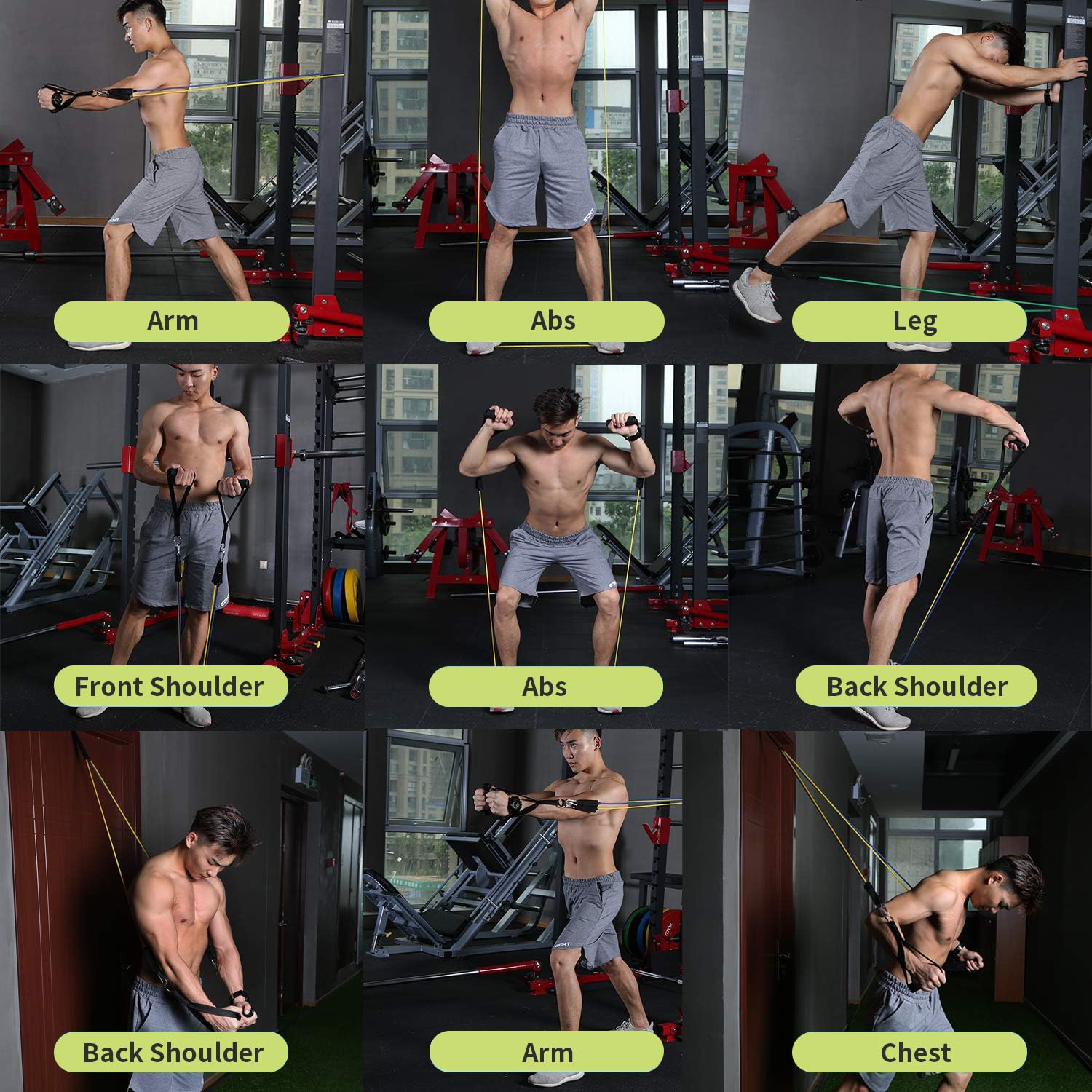 Arm

Abs

Leg

Front Shoulder

Abs

Back Shoulder

Back Shoulder

Arm

Chest